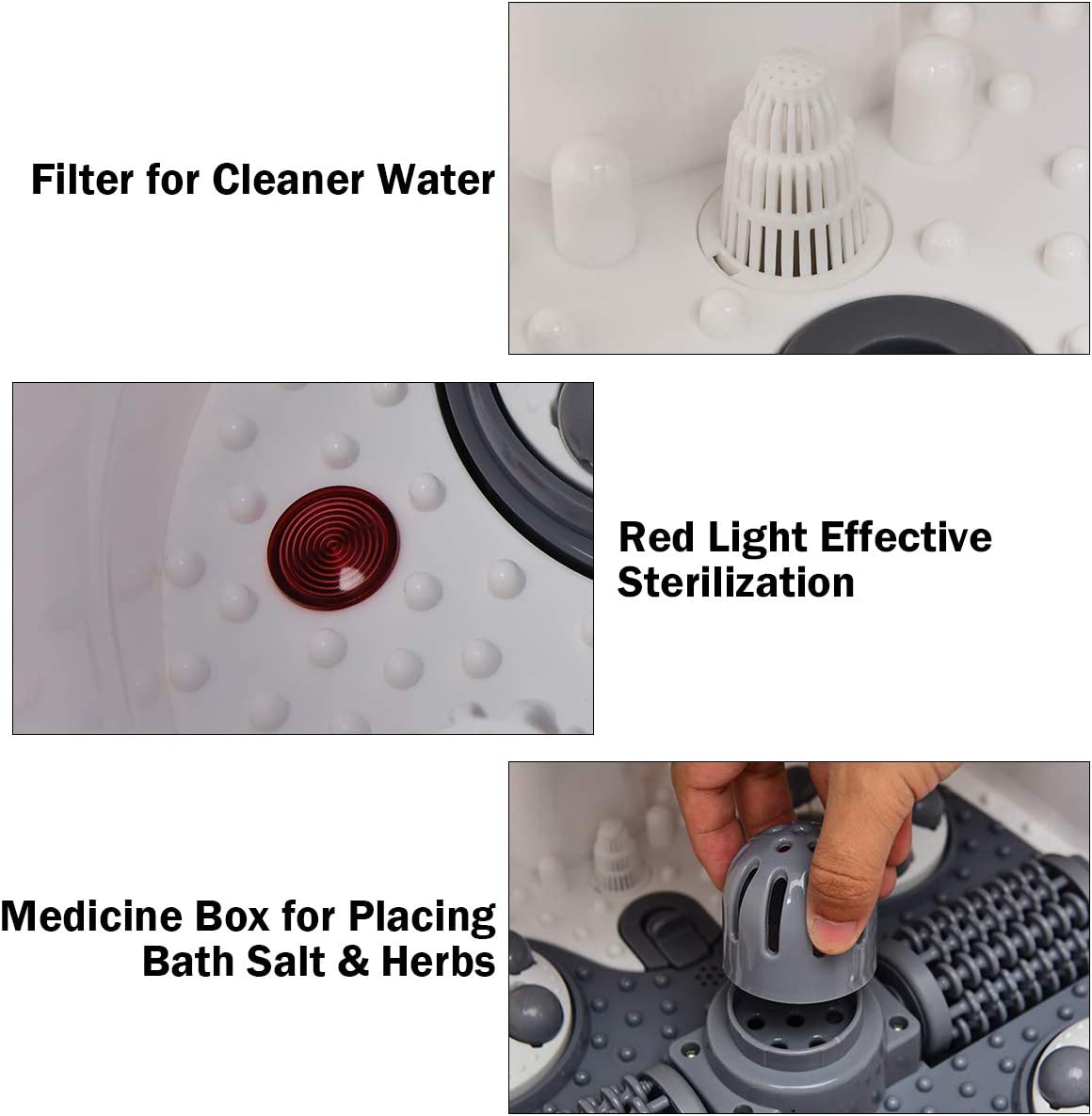 Filter for Cleaner Water

Red Light Effective Sterilization

Medicine Box for Placing Bath Salt & Herbs