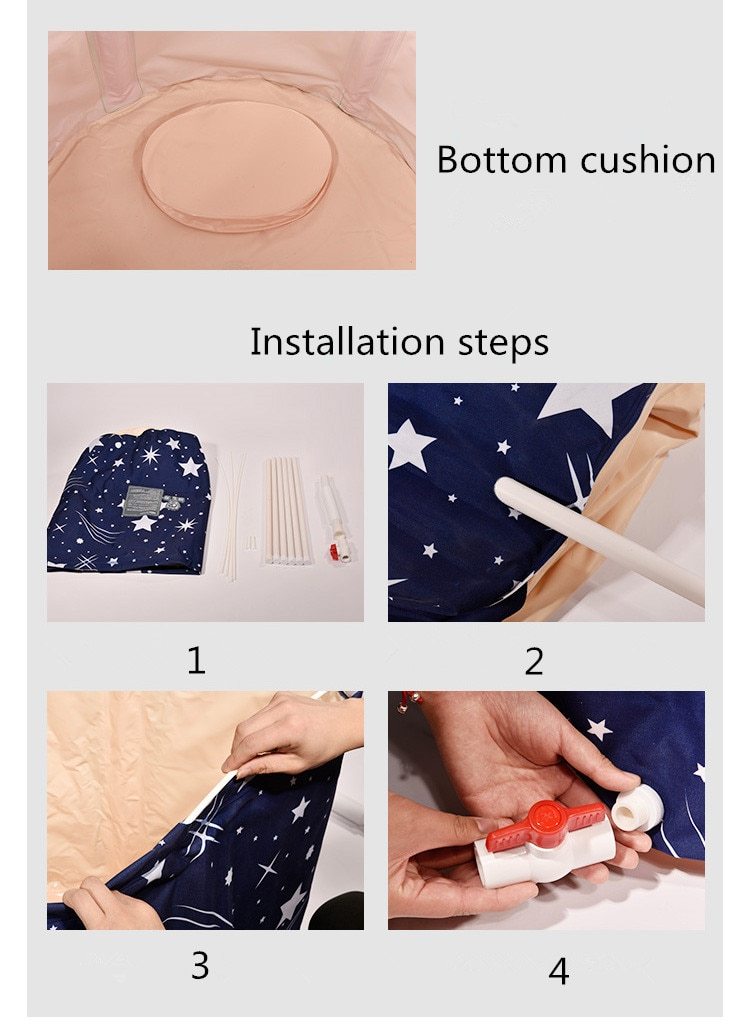 Bottom cushion

Installation steps

1

2

3

4