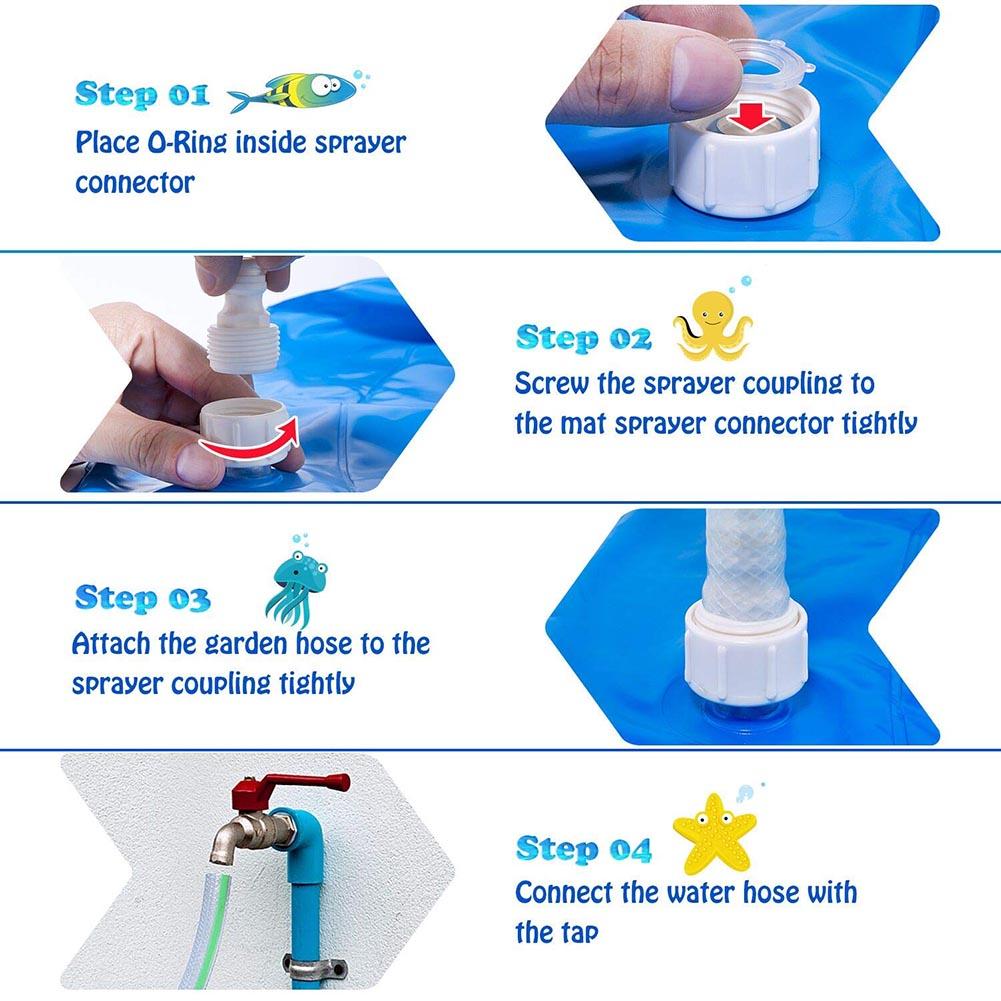 Step 01
Place O-Ring inside sprayer connector

Step 02
Screw the sprayer coupling to the mat sprayer connector tightly

Step 03
Attach the garden hose to the sprayer coupling tightly

Step 04
Connect the water hose with the tap