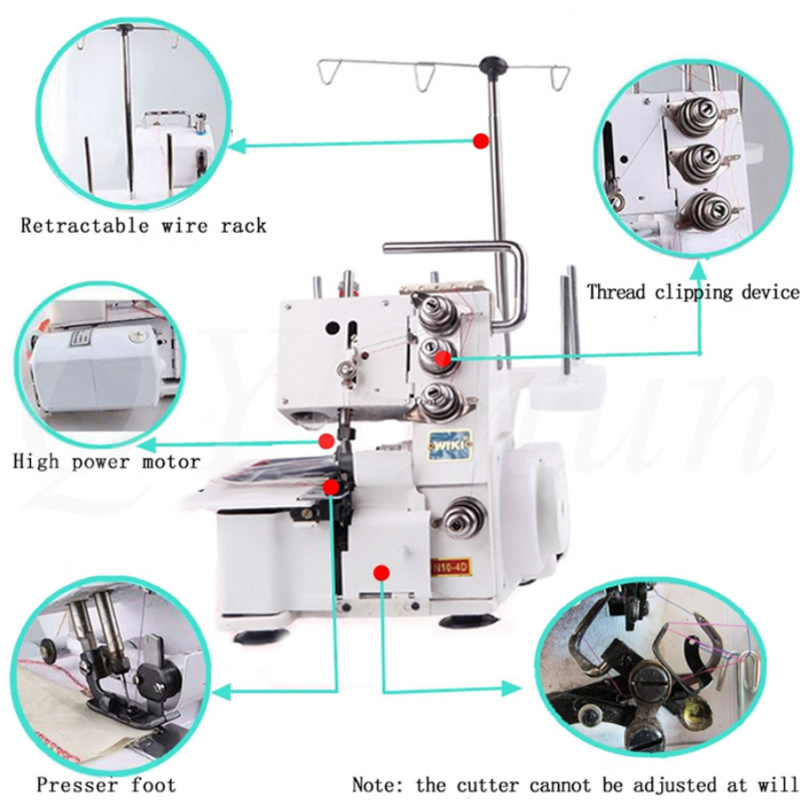 Retractable wire rack

Thread clipping device

High power motor

WIKI

N10-4D

Presser foot

Note: the cutter cannot be adjusted at will