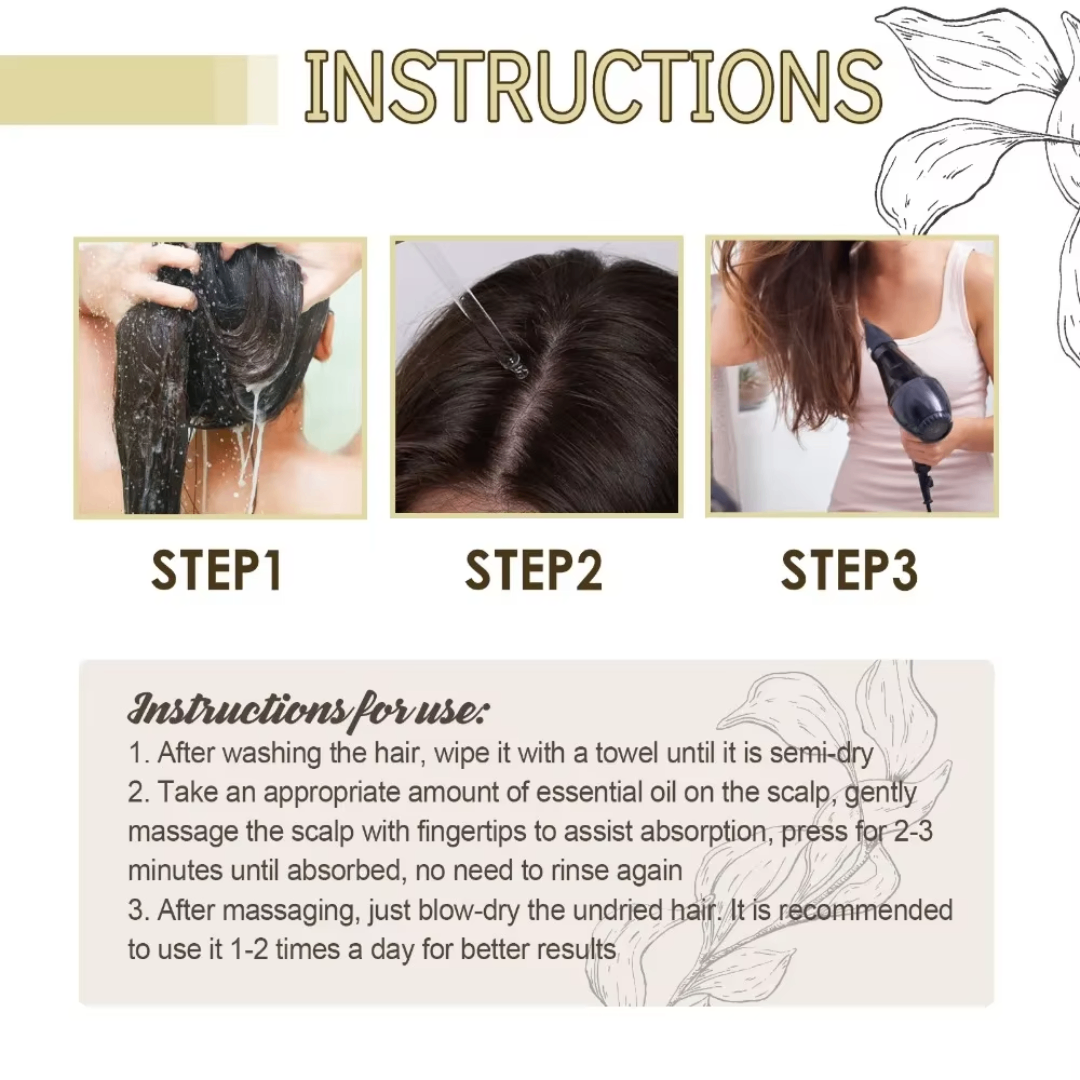 INSTRUCTIONS

STEP1

STEP2

STEP3

Instructions for use:
1. After washing the hair, wipe it with a towel until it is semi-dry
2. Take an appropriate amount of essential oil on the scalp, gently massage the scalp with fingertips to assist absorption, press for 2-3 minutes until absorbed, no need to rinse again
3. After massaging, just blow-dry the undried hair. It is recommended to use it 1-2 times a day for better results